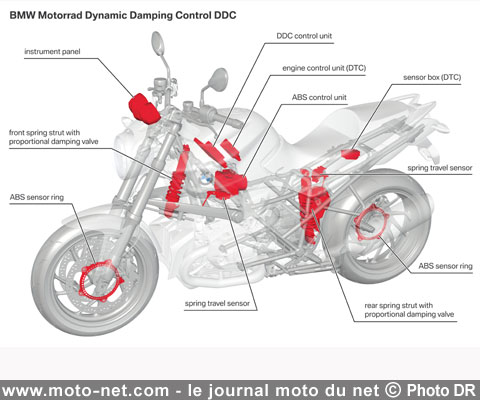 BMW Motorrad Dynamic Damping Control DDC

instrument panel

DDC control unit

engine control unit (DTC)

sensor box (DTC)

ABS control unit

front spring strut with proportional damping valve

spring travel sensor

ABS sensor ring

ABS sensor ring

spring travel sensor

rear spring strut with proportional damping valve

www.moto-net.com - le journal moto du net © Photo DR